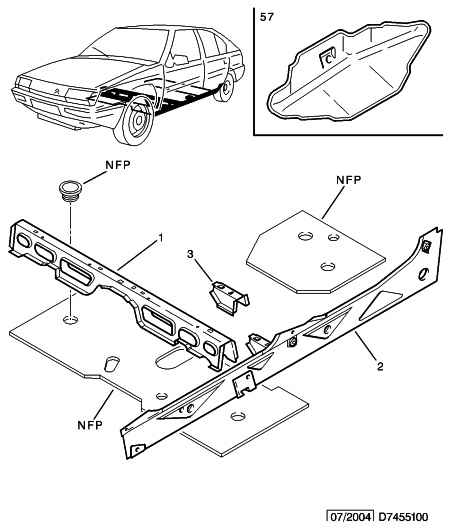 57

NFP

NFP

1

3

2

NFP

07/2004 D7455100